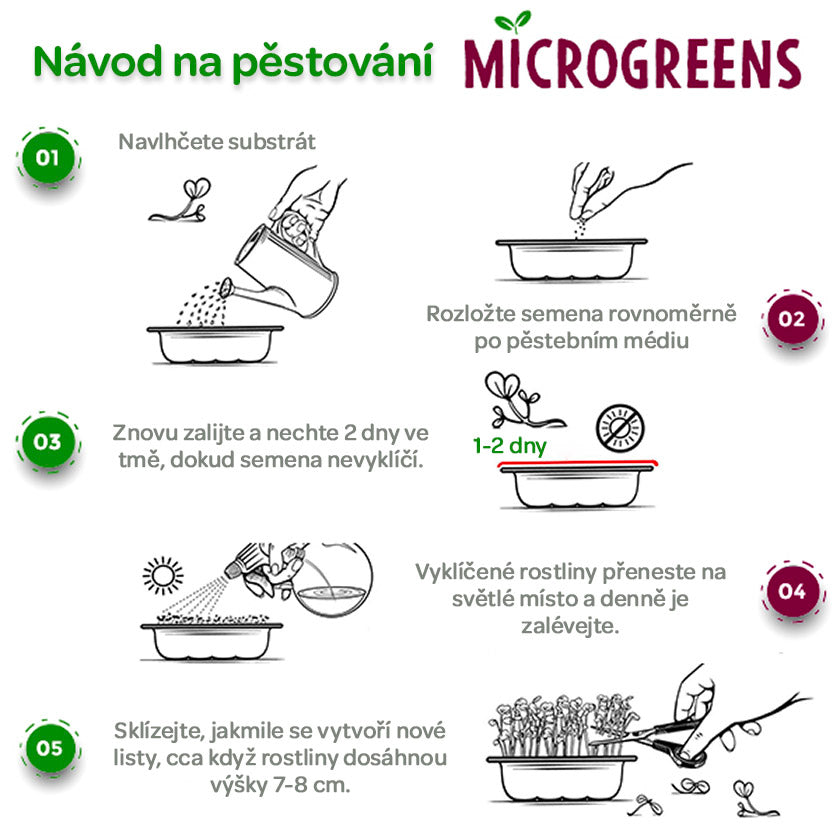 Návod na pěstování MICROGREENS

01

Navlhčete substrát

Rozložte semena rovnoměrně po pěstebním médiu

02

03

Znovu zalijte a nechte 2 dny ve tmě, dokud semena nevyklíčí.

1-2 dny

Vyklíčené rostliny přeneste na světlé místo a denně je zalévejte.

04

05

Sklízejte, jakmile se vytvoří nové listy, cca když rostliny dosáhnou výšky 7-8 cm.